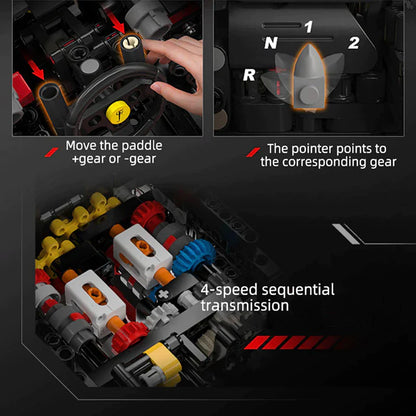 1
N
2
R

Move the paddle +gear or -gear

The pointer points to the corresponding gear

4-speed sequential transmission